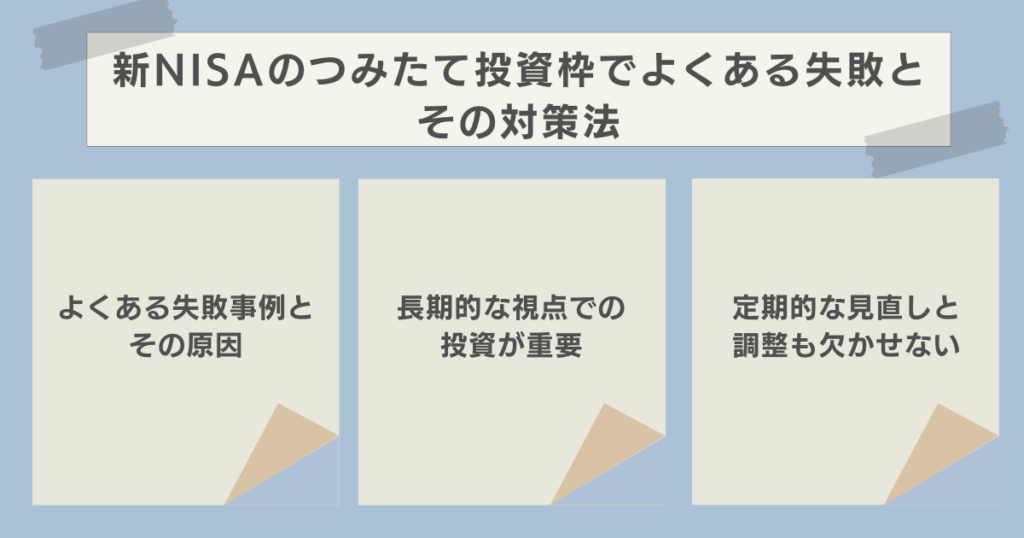 新NISAのつみたて投資枠でよくある失敗とその対策法

よくある失敗事例とその原因

長期的な視点での投資が重要

定期的な見直しと調整も欠かせない